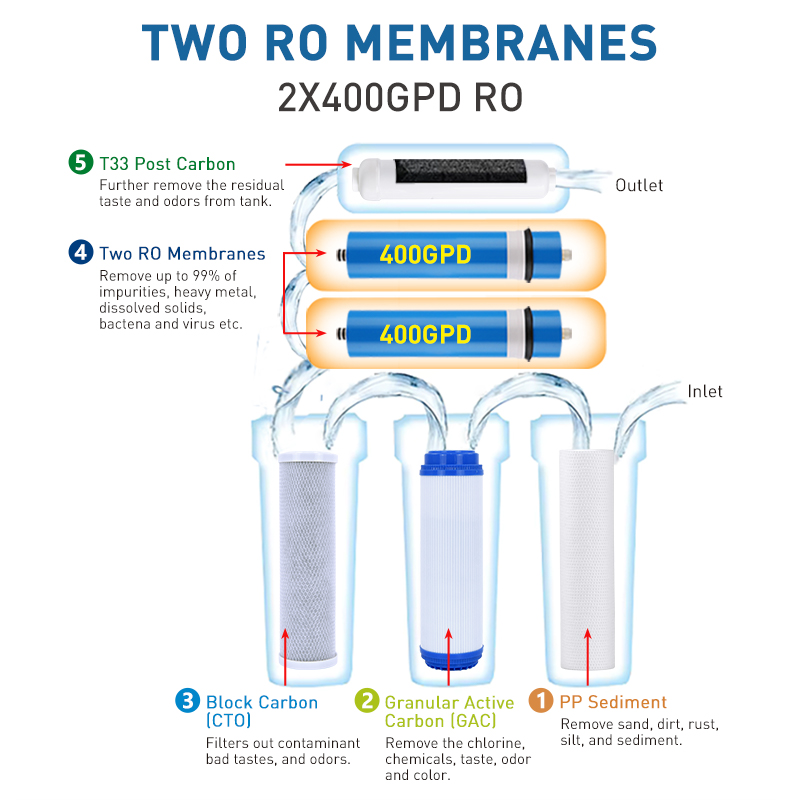 TWO RO MEMBRANES
2X400GPD RO

5 T33 Post Carbon
Further remove the residual taste and odors from tank.

Outlet

4 Two RO Membranes
Remove up to 99% of impurities, heavy metal, dissolved solids, bactena and virus etc.

400GPD

400GPD

Inlet

3 Block Carbon (CTO)
Filters out contaminant bad tastes, and odors.

2 Granular Active Carbon (GAC)
Remove the chlorine, chemicals, taste, odor and color.

1 PP Sediment
Remove sand, dirt, rust, silt, and sediment.